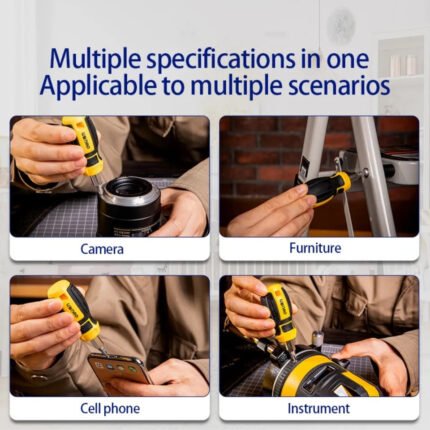 Multiple specifications in one
Applicable to multiple scenarios

Camera

Furniture

Cell phone

Instrument